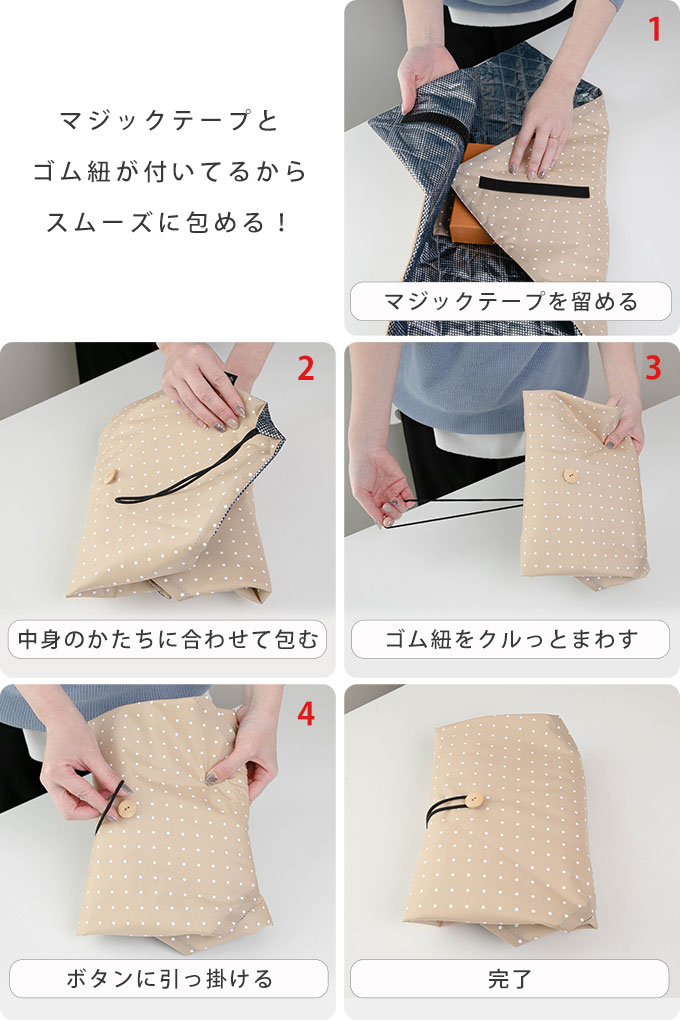 マジックテープと
ゴム紐が付いてるから
スムーズに包める！

1
マジックテープを留める

2
中身のかたちに合わせて包む

3
ゴム紐をクルっとまわす

4
ボタンに引っ掛ける

完了