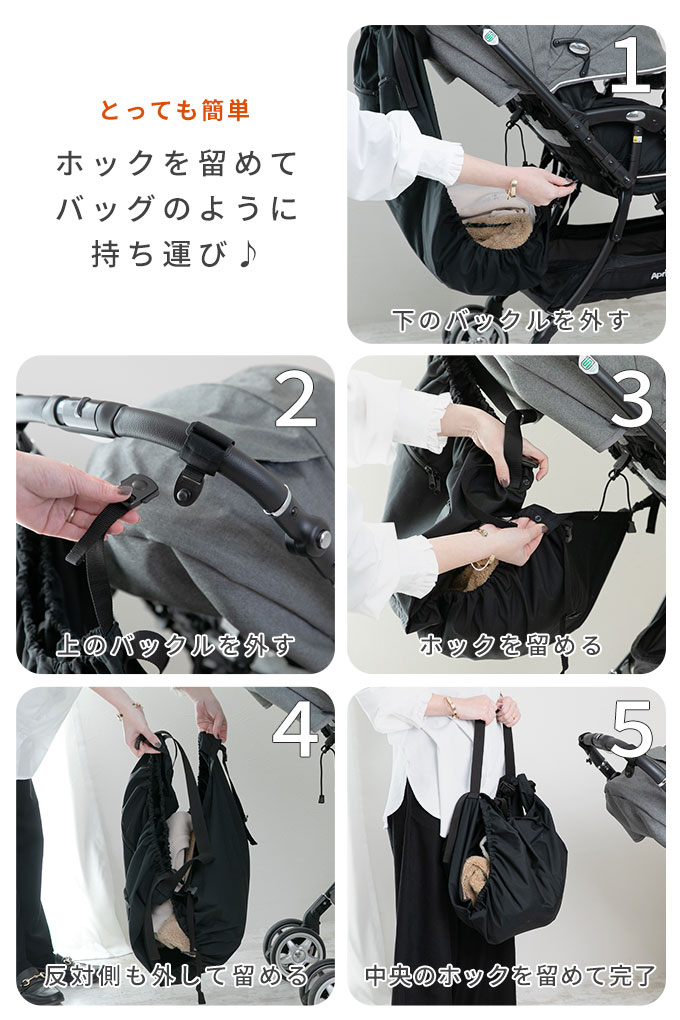 とっても簡単

ホックを留めて
バッグのように
持ち運び♪

1
下のバックルを外す

2
上のバックルを外す

3
ホックを留める

4
反対側も外して留める

5
中央のホックを留めて完了