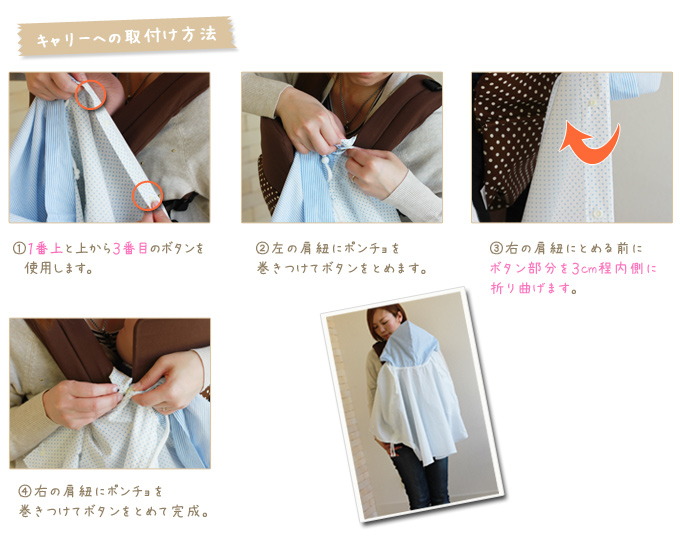 キャリーへの取付け方法

①1番上と上から3番目のボタンを使用します。

②左の肩紐にポンチョを巻きつけてボタンをとめます。

③右の肩紐にとめる前にボタン部分を3cm程内側に折り曲げます。

④右の肩紐にポンチョを巻きつけてボタンをとめて完成。