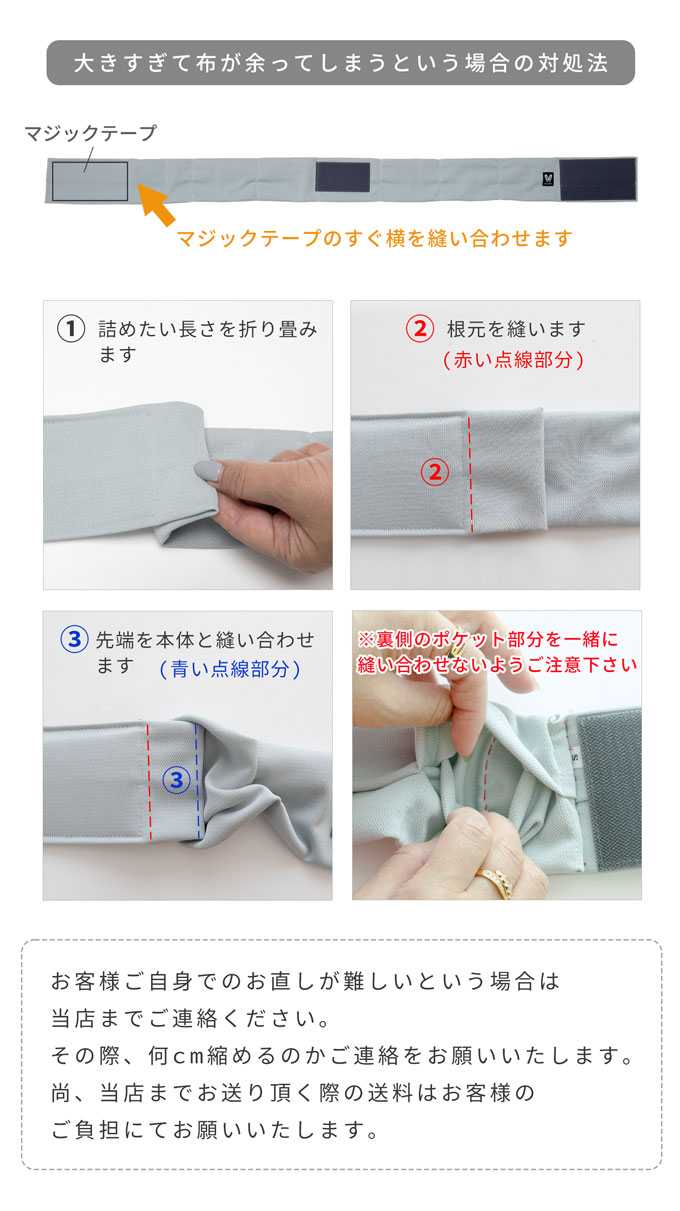 大きすぎて布が余ってしまうという場合の対処法

マジックテープ

マジックテープのすぐ横を縫い合わせます

① 詰めたい長さを折り畳みます

② 根元を縫います
（赤い点線部分）

②

③ 先端を本体と縫い合わせます （青い点線部分）

③

※裏側のポケット部分を一緒に縫い合わせないようご注意下さい

お客様ご自身でのお直しが難しいという場合は
当店までご連絡ください。
その際、何cm縮めるのかご連絡をお願いいたします。
尚、当店までお送り頂く際の送料はお客様の
ご負担にてお願いいたします。